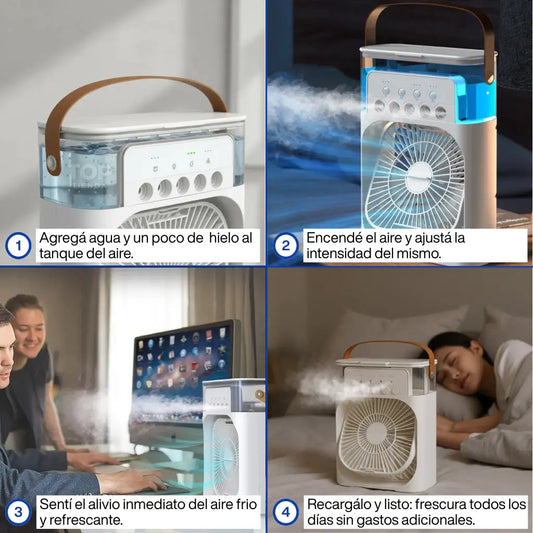 1 Agregá agua y un poco de hielo al tanque del aire.

2 Encendé el aire y ajustá la intensidad del mismo.

3 Sentí el alivio inmediato del aire frio y refrescante.

4 Recargálo y listo: frescura todos los días sin gastos adicionales.